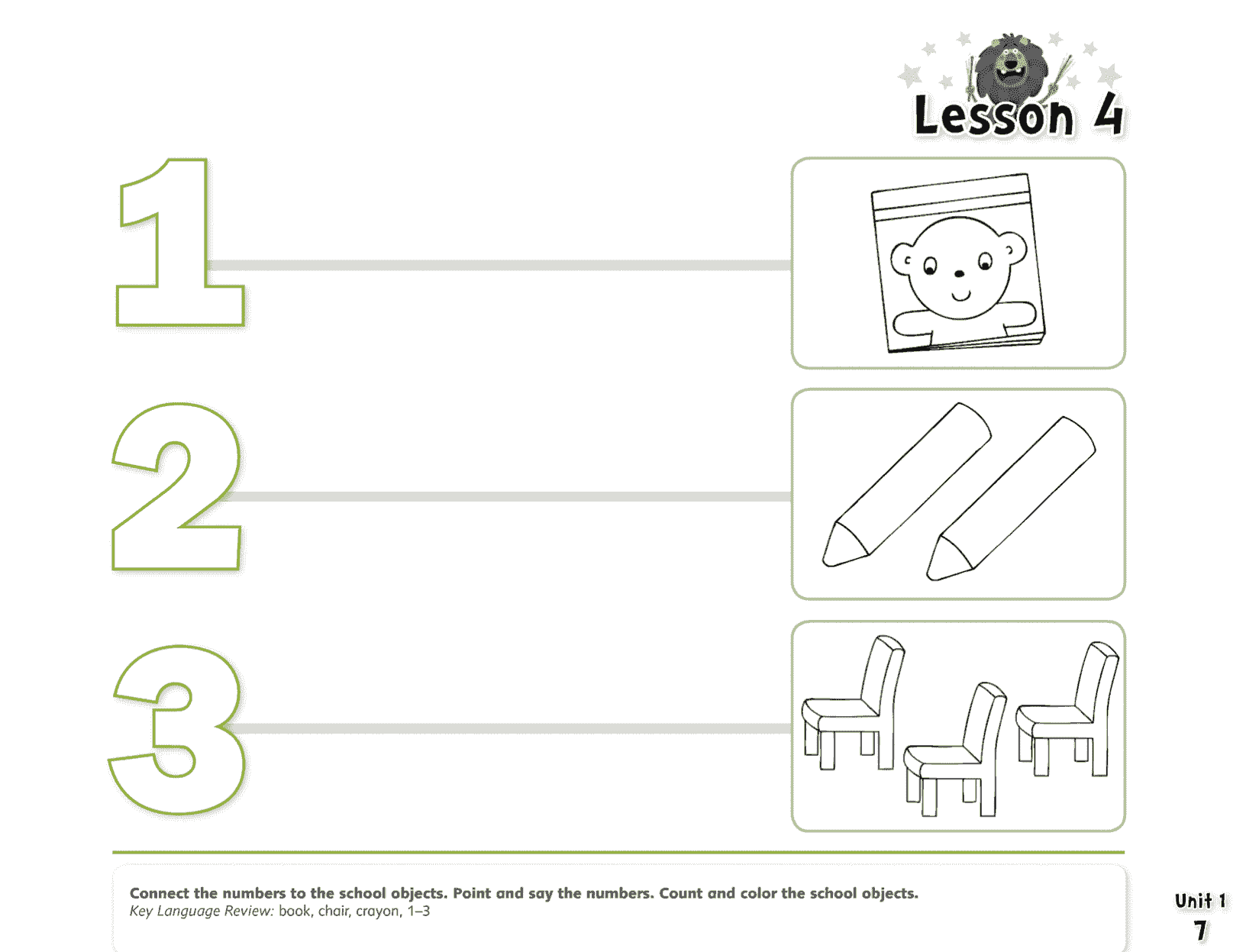 Lesson 4

1

2

3

Connect the numbers to the school objects. Point and say the numbers. Count and color the school objects.
Key Language Review: book, chair, crayon, 1–3

Unit 1
7