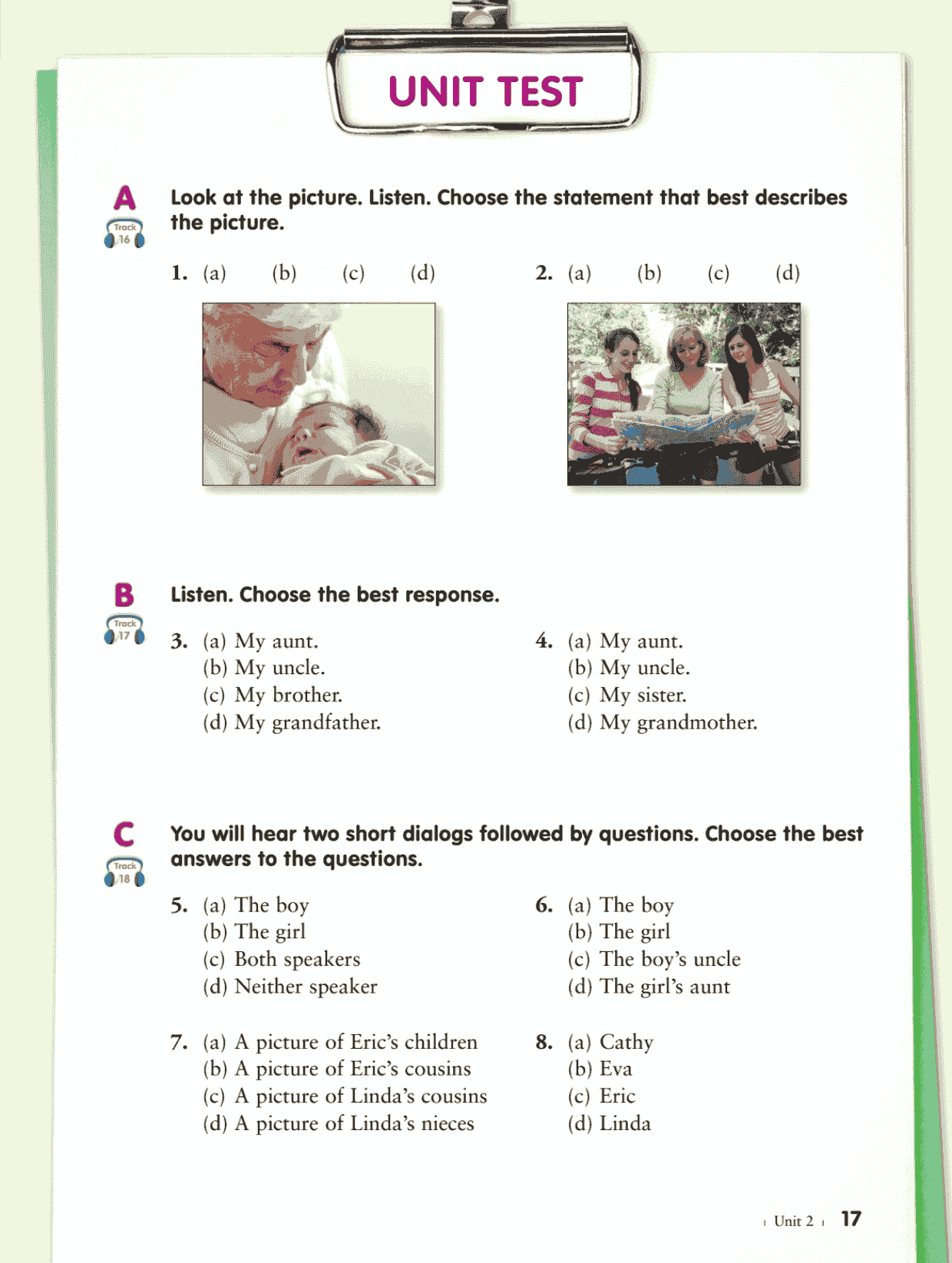 UNIT TEST

A
Track 16
Look at the picture. Listen. Choose the statement that best describes the picture.

1. (a) (b) (c) (d)

2. (a) (b) (c) (d)

B
Track 17
Listen. Choose the best response.

3. (a) My aunt.
(b) My uncle.
(c) My brother.
(d) My grandfather.

4. (a) My aunt.
(b) My uncle.
(c) My sister.
(d) My grandmother.

C
Track 18
You will hear two short dialogs followed by questions. Choose the best answers to the questions.

5. (a) The boy
(b) The girl
(c) Both speakers
(d) Neither speaker

6. (a) The boy
(b) The girl
(c) The boy's uncle
(d) The girl's aunt

7. (a) A picture of Eric's children
(b) A picture of Eric's cousins
(c) A picture of Linda's cousins
(d) A picture of Linda's nieces

8. (a) Cathy
(b) Eva
(c) Eric
(d) Linda

Unit 2 17