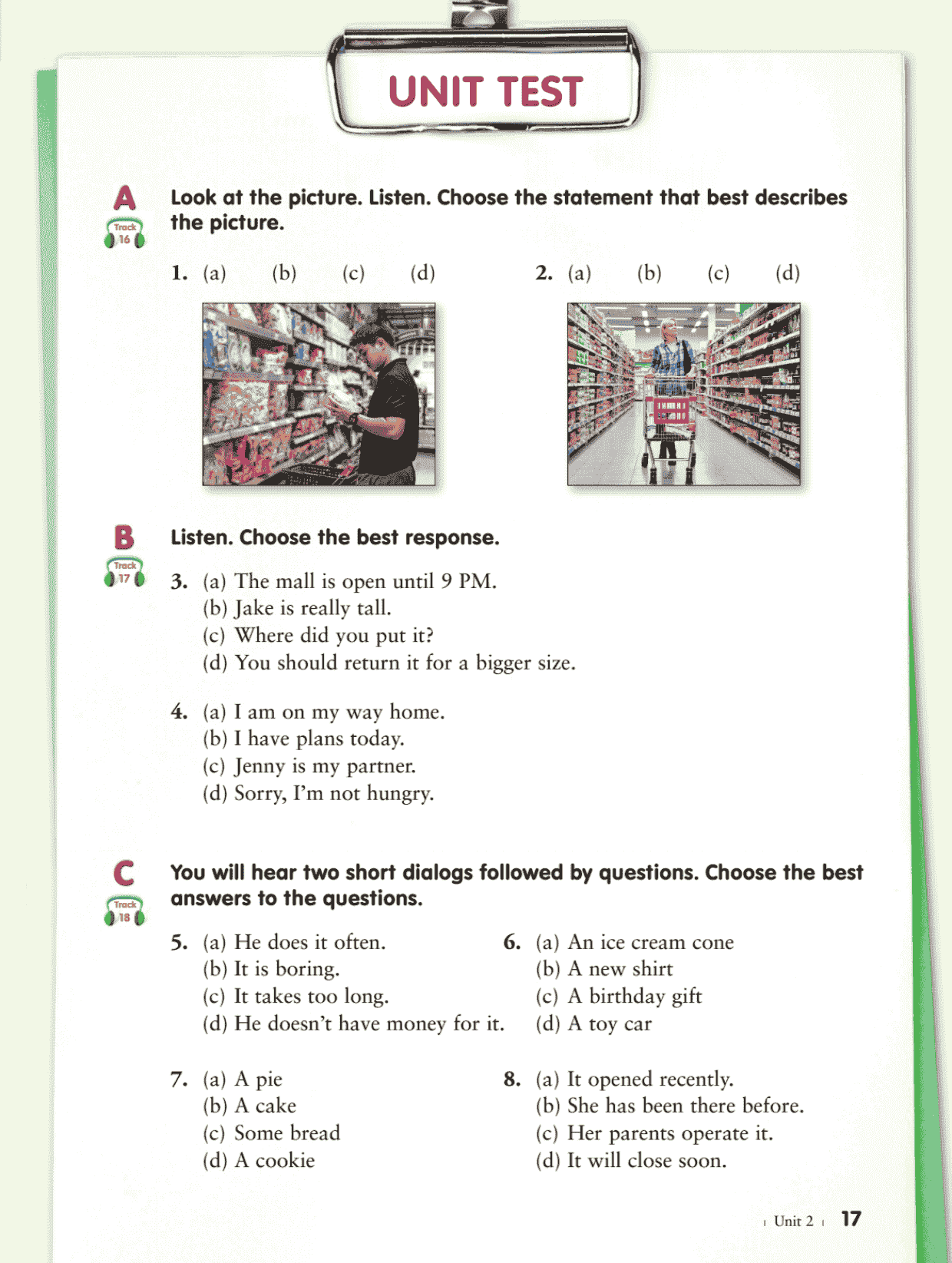 UNIT TEST

A
Track 16

Look at the picture. Listen. Choose the statement that best describes the picture.

1. (a) (b) (c) (d)

2. (a) (b) (c) (d)

B
Track 17

Listen. Choose the best response.

3. (a) The mall is open until 9 PM.
(b) Jake is really tall.
(c) Where did you put it?
(d) You should return it for a bigger size.

4. (a) I am on my way home.
(b) I have plans today.
(c) Jenny is my partner.
(d) Sorry, I'm not hungry.

C
Track 18

You will hear two short dialogs followed by questions. Choose the best answers to the questions.

5. (a) He does it often.
(b) It is boring.
(c) It takes too long.
(d) He doesn't have money for it.

6. (a) An ice cream cone
(b) A new shirt
(c) A birthday gift
(d) A toy car

7. (a) A pie
(b) A cake
(c) Some bread
(d) A cookie

8. (a) It opened recently.
(b) She has been there before.
(c) Her parents operate it.
(d) It will close soon.

Unit 2 17