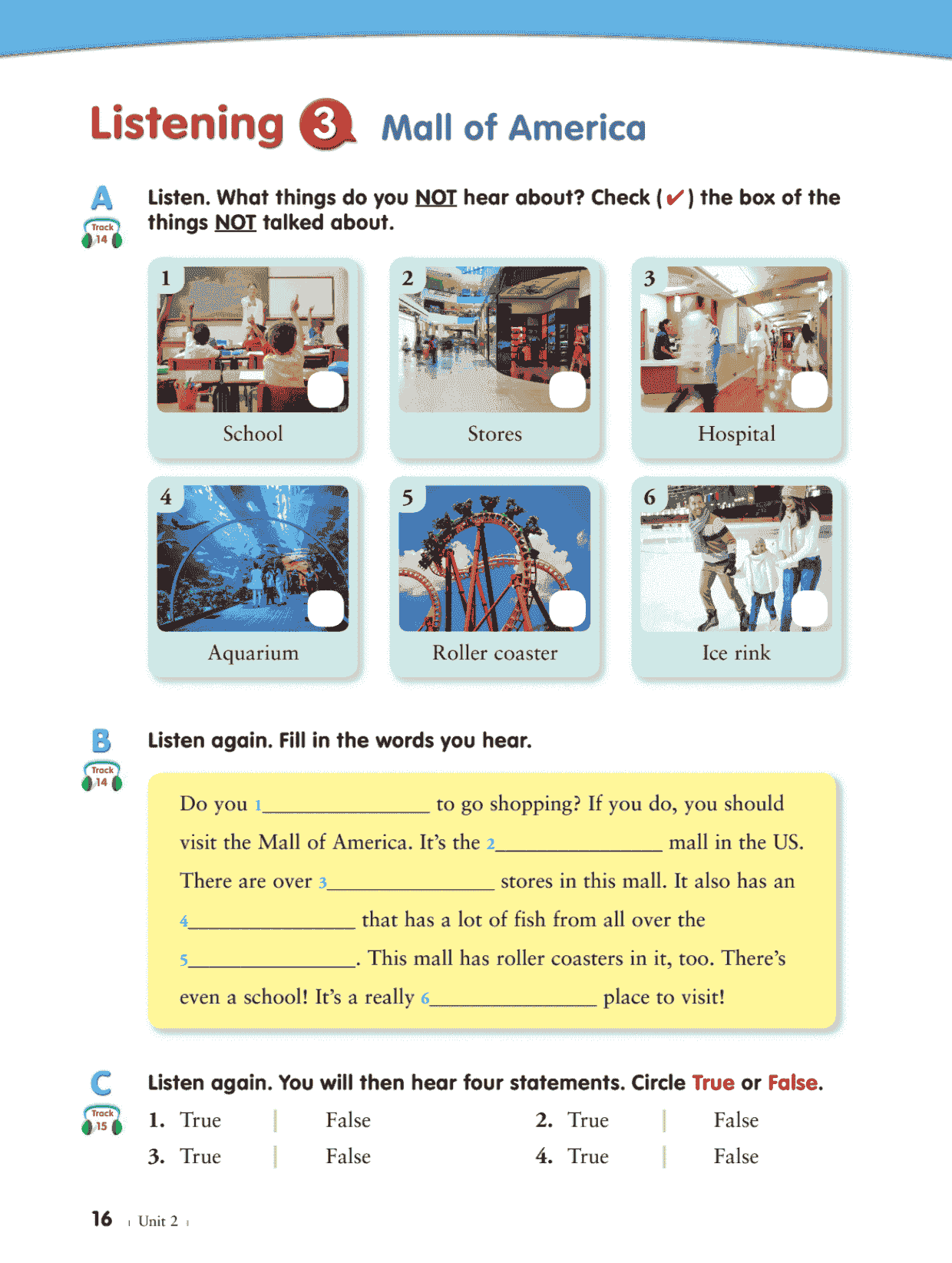 Listening 3 Mall of America

A Track 14

Listen. What things do you NOT hear about? Check (✔) the box of the things NOT talked about.

1 School

2 Stores

3 Hospital

4 Aquarium

5 Roller coaster

6 Ice rink

B Track 14

Listen again. Fill in the words you hear.

Do you 1________________ to go shopping? If you do, you should visit the Mall of America. It's the 2________________ mall in the US. There are over 3________________ stores in this mall. It also has an 4________________ that has a lot of fish from all over the 5________________. This mall has roller coasters in it, too. There's even a school! It's a really 6________________ place to visit!

C Track 15

Listen again. You will then hear four statements. Circle True or False.

1. True | False
2. True | False
3. True | False
4. True | False

16 Unit 2