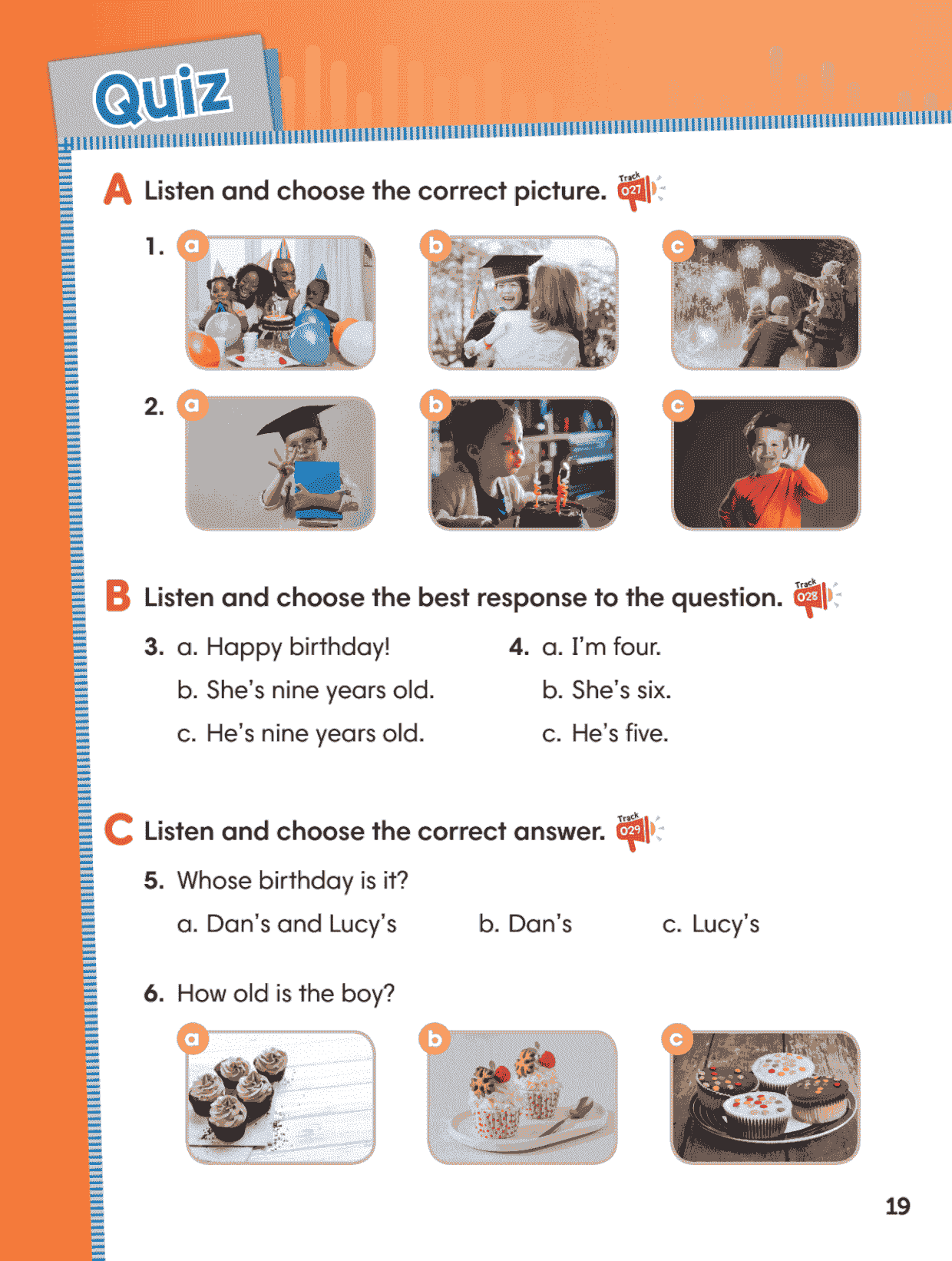 Quiz

A Listen and choose the correct picture. Track 027

1. a b c

2. a b c

B Listen and choose the best response to the question. Track 028

3. a. Happy birthday!
b. She's nine years old.
c. He's nine years old.

4. a. I'm four.
b. She's six.
c. He's five.

C Listen and choose the correct answer. Track 029

5. Whose birthday is it?
a. Dan's and Lucy's b. Dan's c. Lucy's

6. How old is the boy?
a b c

19