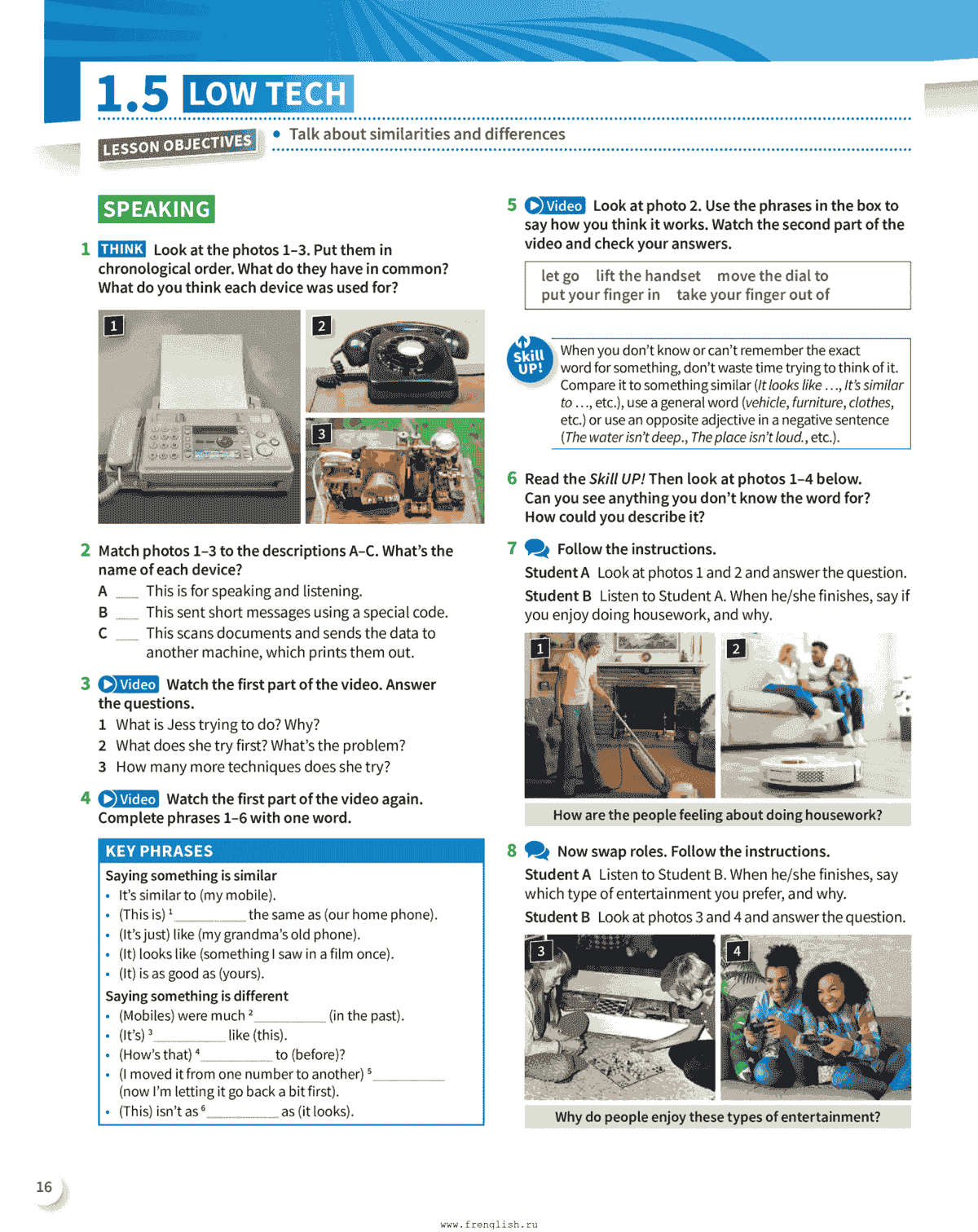 1.5 LOW TECH

LESSON OBJECTIVES
• Talk about similarities and differences

SPEAKING

1 THINK Look at the photos 1–3. Put them in chronological order. What do they have in common? What do you think each device was used for?

1
2
3

2 Match photos 1–3 to the descriptions A–C. What's the name of each device?
A ___ This is for speaking and listening.
B ___ This sent short messages using a special code.
C ___ This scans documents and sends the data to another machine, which prints them out.

3 Video Watch the first part of the video. Answer the questions.
1 What is Jess trying to do? Why?
2 What does she try first? What's the problem?
3 How many more techniques does she try?

4 Video Watch the first part of the video again. Complete phrases 1–6 with one word.

KEY PHRASES
Saying something is similar
• It's similar to (my mobile).
• (This is) $^1$__________ the same as (our home phone).
• (It's just) like (my grandma's old phone).
• (It) looks like (something I saw in a film once).
• (It) is as good as (yours).
Saying something is different
• (Mobiles) were much $^2$__________ (in the past).
• (It's) $^3$__________ like (this).
• (How's that) $^4$__________ to (before)?
• (I moved it from one number to another) $^5$__________ (now I'm letting it go back a bit first).
• (This) isn't as $^6$__________ as (it looks).

5 Video Look at photo 2. Use the phrases in the box to say how you think it works. Watch the second part of the video and check your answers.

let go   lift the handset   move the dial to
put your finger in   take your finger out of

Skill UP!
When you don't know or can't remember the exact word for something, don't waste time trying to think of it. Compare it to something similar (It looks like …, It's similar to …, etc.), use a general word (vehicle, furniture, clothes, etc.) or use an opposite adjective in a negative sentence (The water isn't deep., The place isn't loud., etc.).

6 Read the Skill UP! Then look at photos 1–4 below. Can you see anything you don't know the word for? How could you describe it?

7 Follow the instructions.
Student A Look at photos 1 and 2 and answer the question.
Student B Listen to Student A. When he/she finishes, say if you enjoy doing housework, and why.

1
2
How are the people feeling about doing housework?

8 Now swap roles. Follow the instructions.
Student A Listen to Student B. When he/she finishes, say which type of entertainment you prefer, and why.
Student B Look at photos 3 and 4 and answer the question.

3
4
Why do people enjoy these types of entertainment?

16

www.frenglish.ru