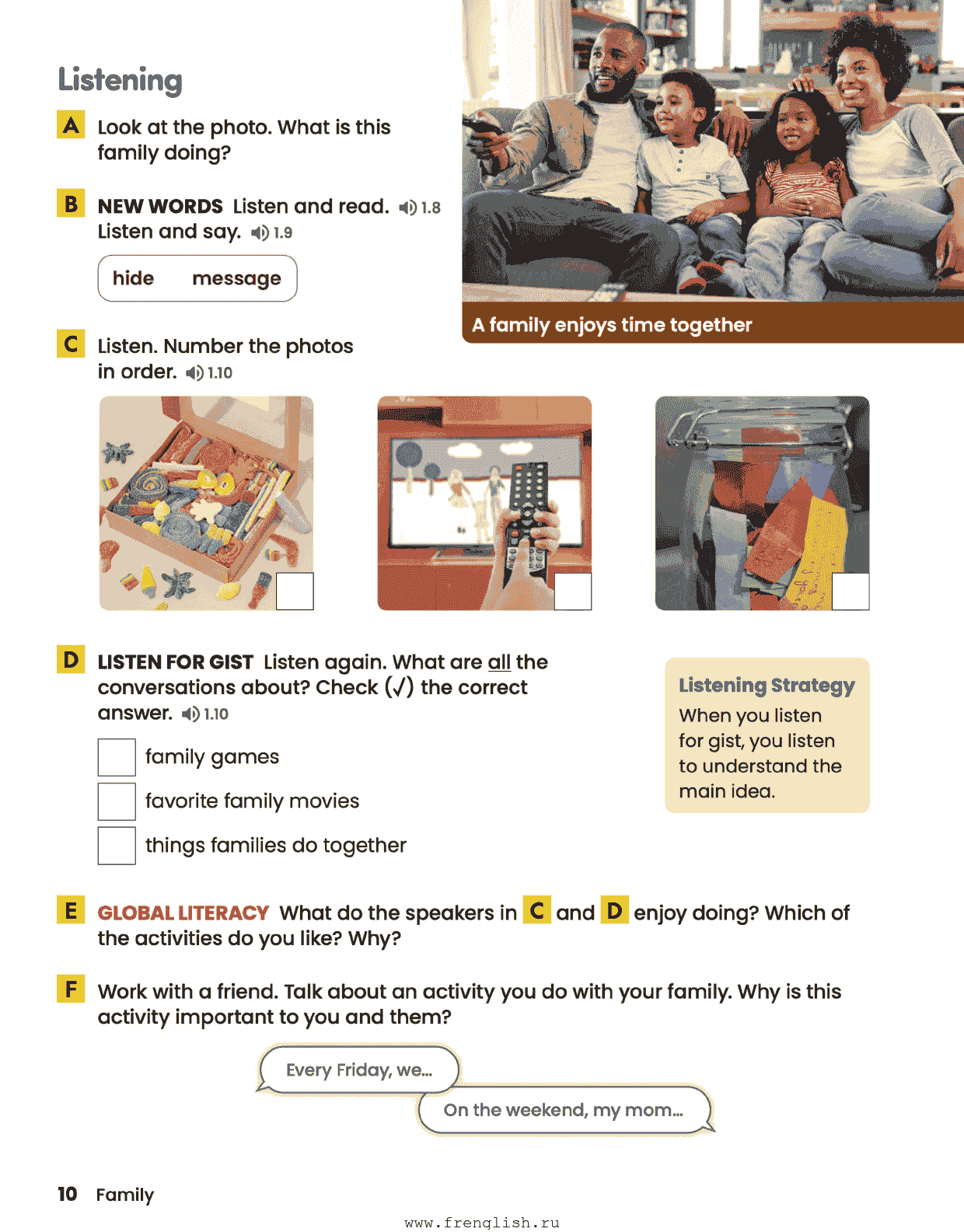 Listening

A Look at the photo. What is this family doing?

B NEW WORDS Listen and read. 1.8
Listen and say. 1.9

hide message

A family enjoys time together

C Listen. Number the photos in order. 1.10

D LISTEN FOR GIST Listen again. What are all the conversations about? Check (✓) the correct answer. 1.10

family games
favorite family movies
things families do together

Listening Strategy
When you listen for gist, you listen to understand the main idea.

E GLOBAL LITERACY What do the speakers in C and D enjoy doing? Which of the activities do you like? Why?

F Work with a friend. Talk about an activity you do with your family. Why is this activity important to you and them?

Every Friday, we...

On the weekend, my mom...

10 Family

www.frenglish.ru