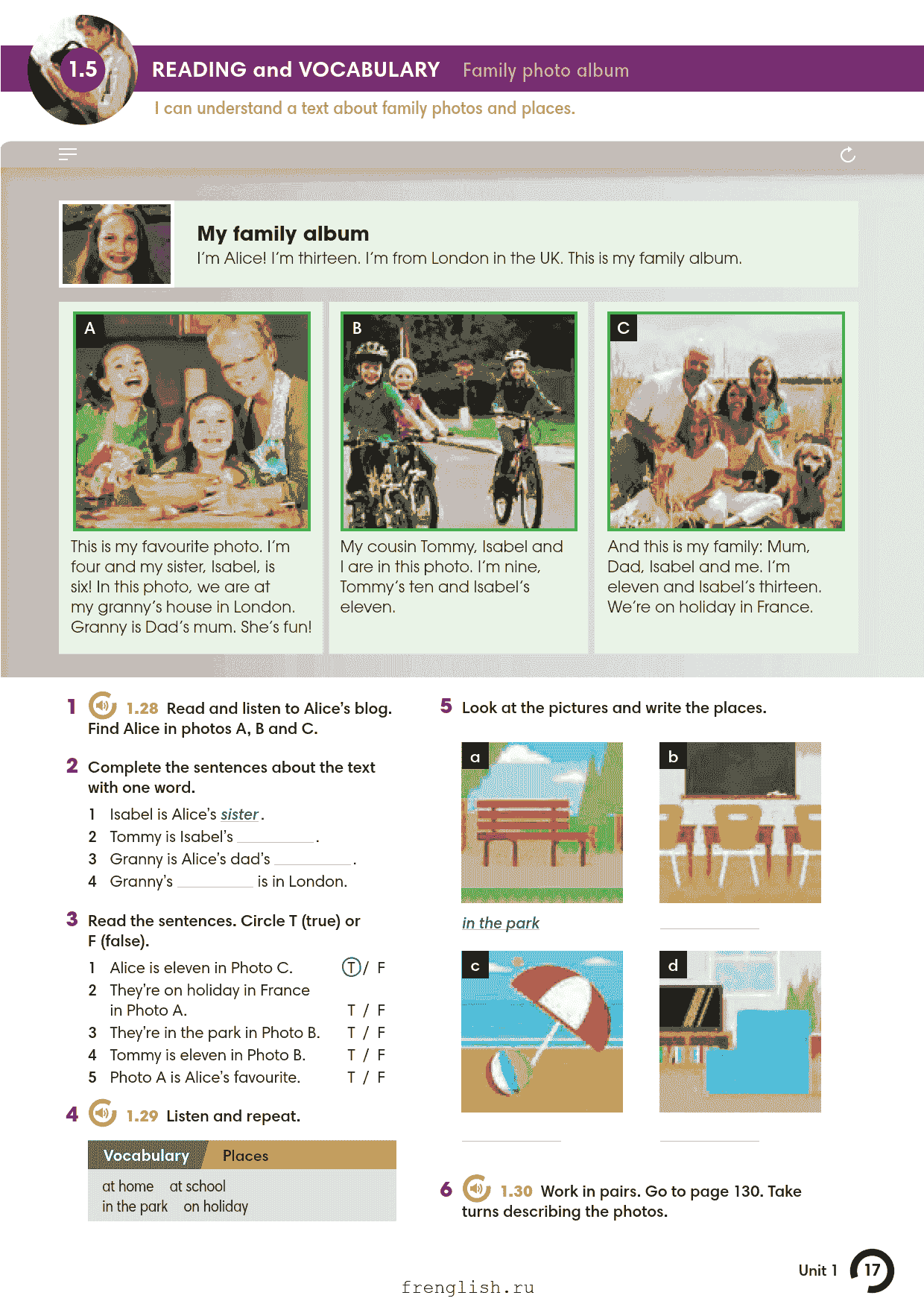 1.5 READING and VOCABULARY Family photo album

I can understand a text about family photos and places.

My family album

I'm Alice! I'm thirteen. I'm from London in the UK. This is my family album.

A

This is my favourite photo. I'm four and my sister, Isabel, is six! In this photo, we are at my granny's house in London. Granny is Dad's mum. She's fun!

B

My cousin Tommy, Isabel and I are in this photo. I'm nine, Tommy's ten and Isabel's eleven.

C

And this is my family: Mum, Dad, Isabel and me. I'm eleven and Isabel's thirteen. We're on holiday in France.

1 1.28 Read and listen to Alice's blog. Find Alice in photos A, B and C.

2 Complete the sentences about the text with one word.

1 Isabel is Alice's sister.
2 Tommy is Isabel's ________.
3 Granny is Alice's dad's ________.
4 Granny's ________ is in London.

3 Read the sentences. Circle T (true) or F (false).

1 Alice is eleven in Photo C. T / F
2 They're on holiday in France in Photo A. T / F
3 They're in the park in Photo B. T / F
4 Tommy is eleven in Photo B. T / F
5 Photo A is Alice's favourite. T / F

4 1.29 Listen and repeat.

Vocabulary Places

at home at school
in the park on holiday

5 Look at the pictures and write the places.

a
in the park

b

c

d

6 1.30 Work in pairs. Go to page 130. Take turns describing the photos.

Unit 1 17

frenglish.ru