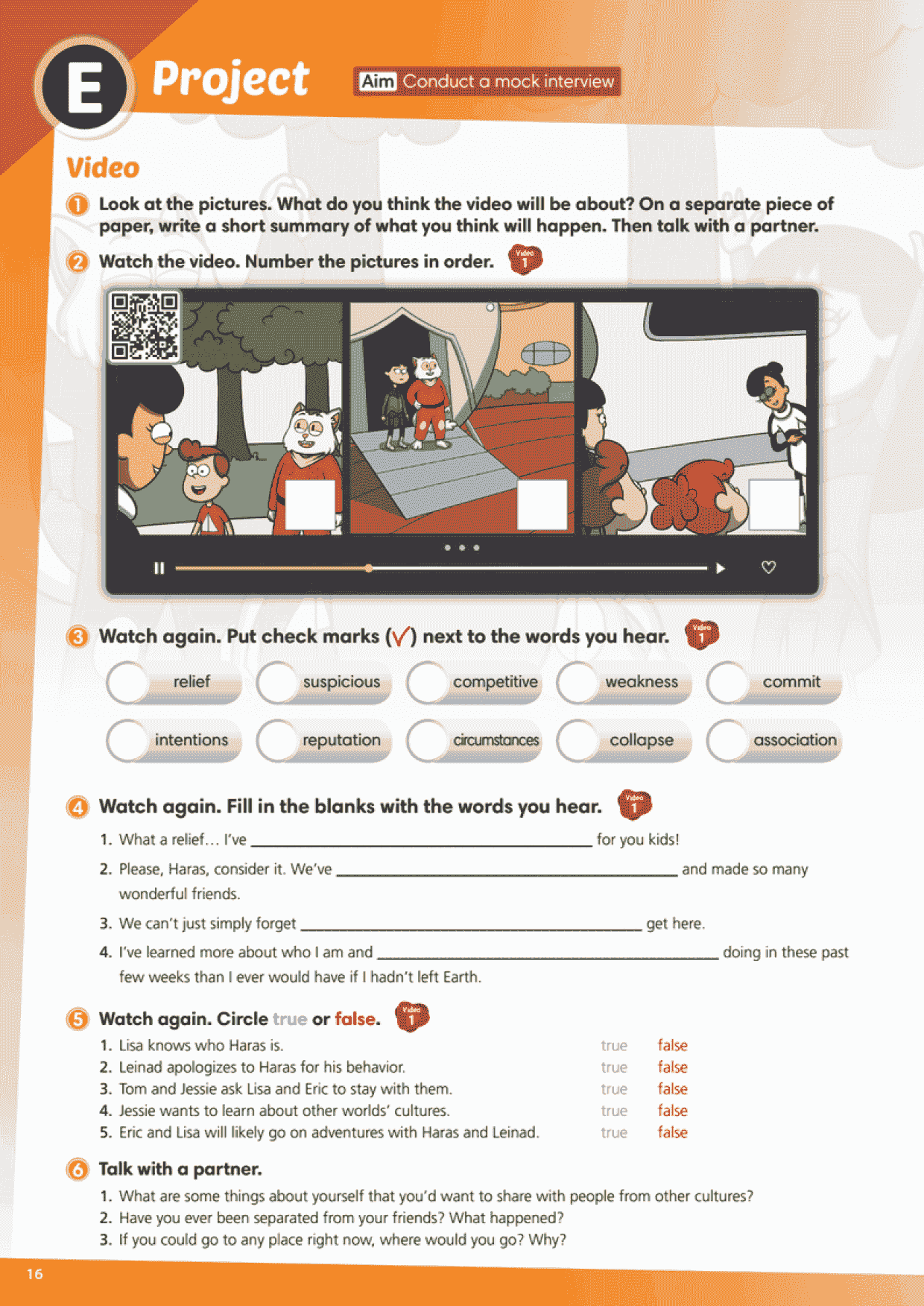 E Project

Aim Conduct a mock interview

Video

1 Look at the pictures. What do you think the video will be about? On a separate piece of paper, write a short summary of what you think will happen. Then talk with a partner.

2 Watch the video. Number the pictures in order. Video 1

3 Watch again. Put check marks (✓) next to the words you hear. Video 1

relief  suspicious  competitive  weakness  commit

intentions  reputation  circumstances  collapse  association

4 Watch again. Fill in the blanks with the words you hear. Video 1

1. What a relief… I've ______ for you kids!
2. Please, Haras, consider it. We've ______ and made so many wonderful friends.
3. We can't just simply forget ______ get here.
4. I've learned more about who I am and ______ doing in these past few weeks than I ever would have if I hadn't left Earth.

5 Watch again. Circle true or false. Video 1

1. Lisa knows who Haras is. true false
2. Leinad apologizes to Haras for his behavior. true false
3. Tom and Jessie ask Lisa and Eric to stay with them. true false
4. Jessie wants to learn about other worlds' cultures. true false
5. Eric and Lisa will likely go on adventures with Haras and Leinad. true false

6 Talk with a partner.

1. What are some things about yourself that you'd want to share with people from other cultures?
2. Have you ever been separated from your friends? What happened?
3. If you could go to any place right now, where would you go? Why?

16