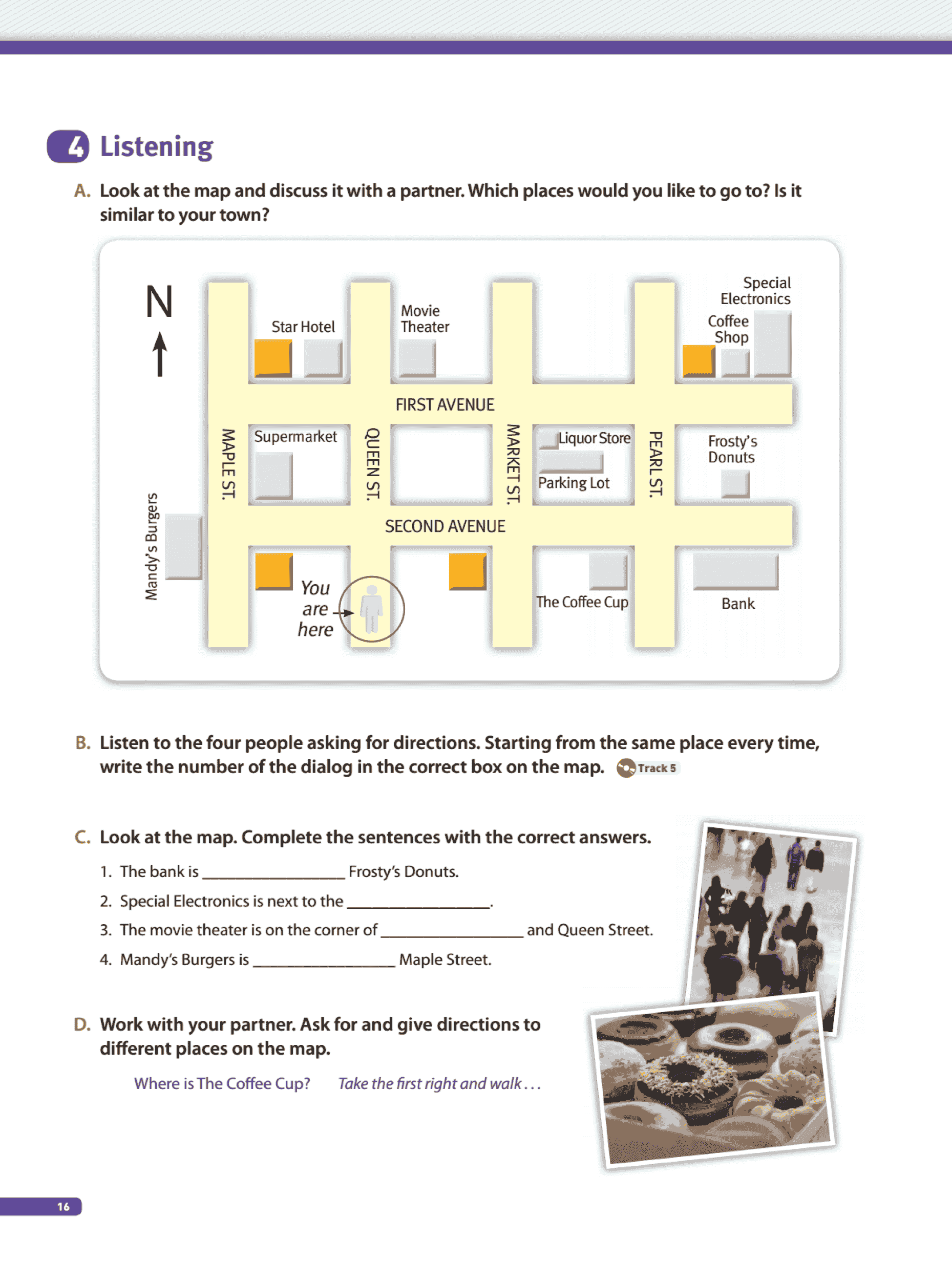 4 Listening

A. Look at the map and discuss it with a partner. Which places would you like to go to? Is it similar to your town?

N

Star Hotel

Movie Theater

Special Electronics

Coffee Shop

FIRST AVENUE

MAPLE ST.

Supermarket

QUEEN ST.

MARKET ST.

Liquor Store

Parking Lot

PEARL ST.

Frosty's Donuts

Mandy's Burgers

SECOND AVENUE

You are here

The Coffee Cup

Bank

B. Listen to the four people asking for directions. Starting from the same place every time, write the number of the dialog in the correct box on the map. Track 5

C. Look at the map. Complete the sentences with the correct answers.

1. The bank is ________________ Frosty's Donuts.
2. Special Electronics is next to the ________________.
3. The movie theater is on the corner of ________________ and Queen Street.
4. Mandy's Burgers is ________________ Maple Street.

D. Work with your partner. Ask for and give directions to different places on the map.

Where is The Coffee Cup? Take the first right and walk . . .

16