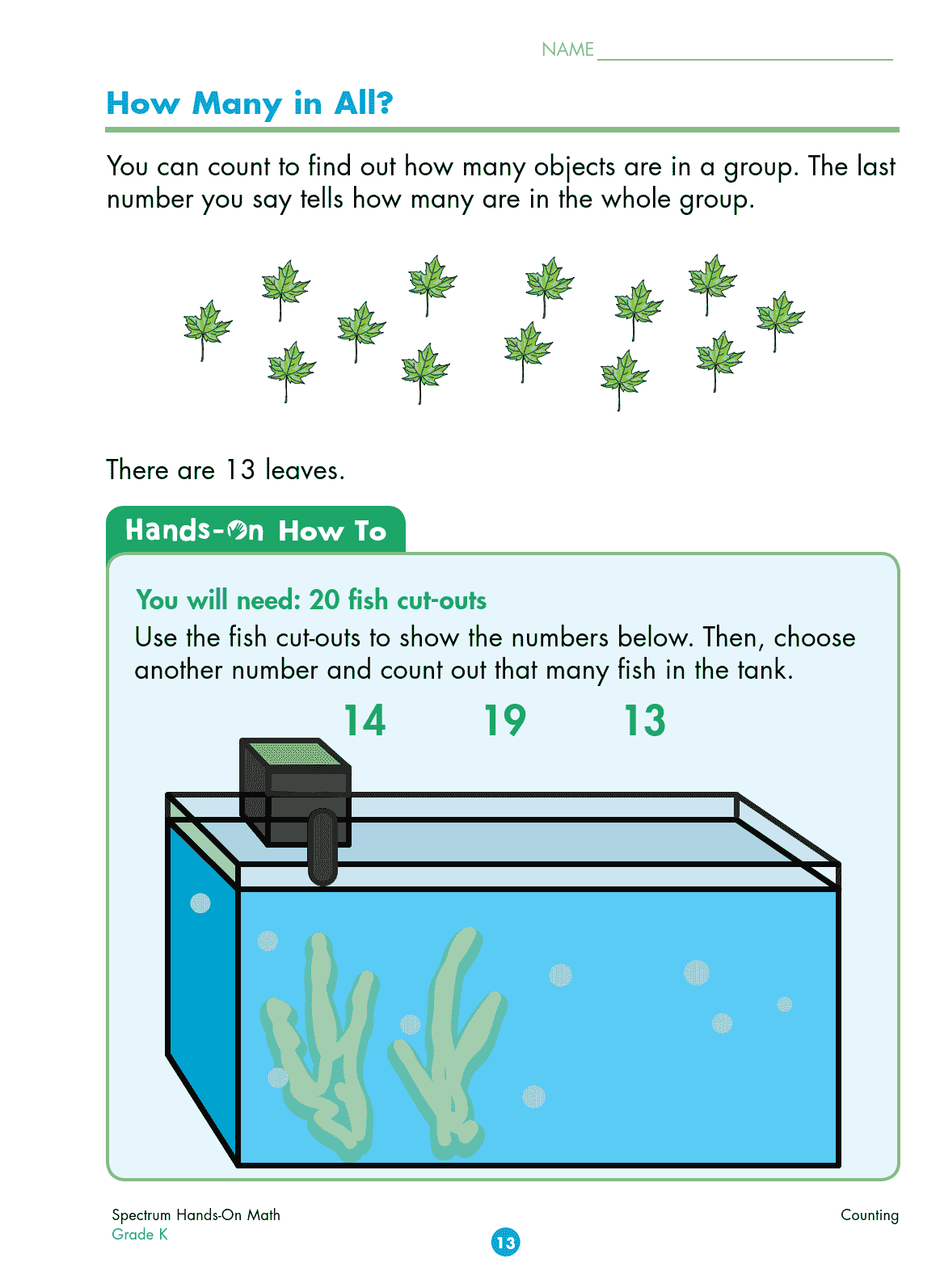 NAME

How Many in All?

You can count to find out how many objects are in a group. The last number you say tells how many are in the whole group.

There are 13 leaves.

Hands-On How To

You will need: 20 fish cut-outs

Use the fish cut-outs to show the numbers below. Then, choose another number and count out that many fish in the tank.

14 19 13

Spectrum Hands-On Math
Grade K

13

Counting