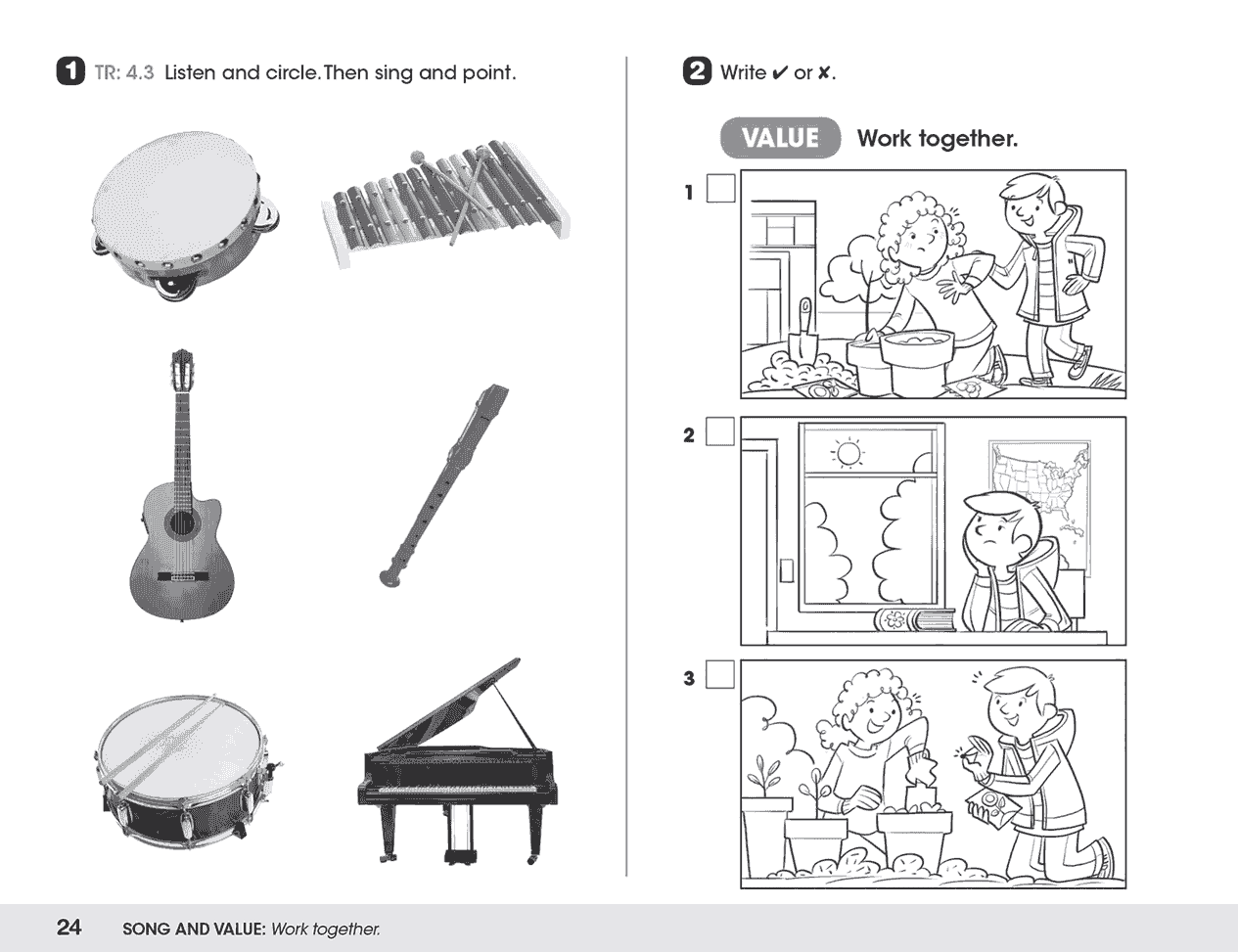 1 TR: 4.3 Listen and circle. Then sing and point.

2 Write ✔ or ✘.

VALUE Work together.

1

2

3

24 SONG AND VALUE: Work together.