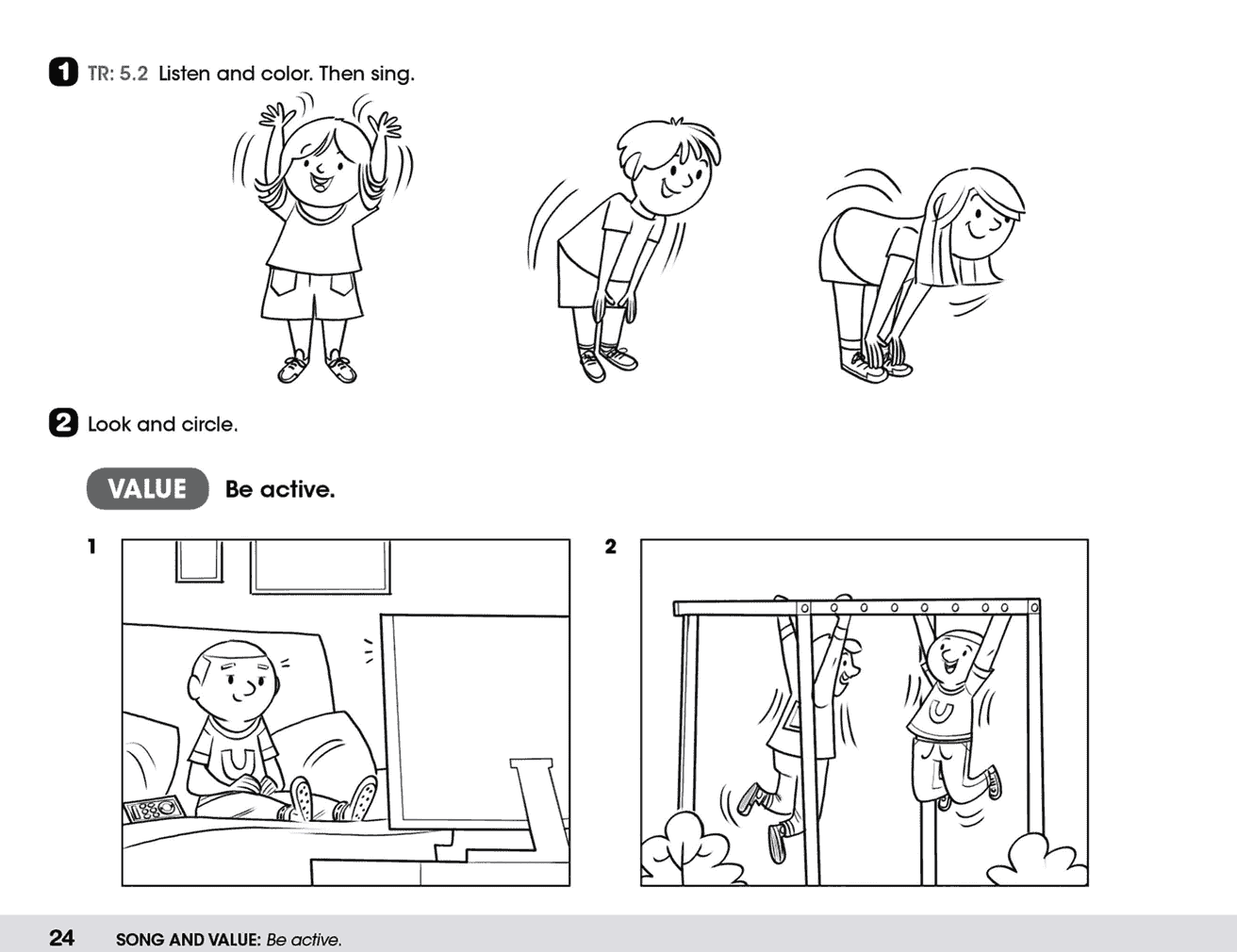 1 TR: 5.2 Listen and color. Then sing.

2 Look and circle.

VALUE Be active.

1

U

2

U

24 SONG AND VALUE: Be active.