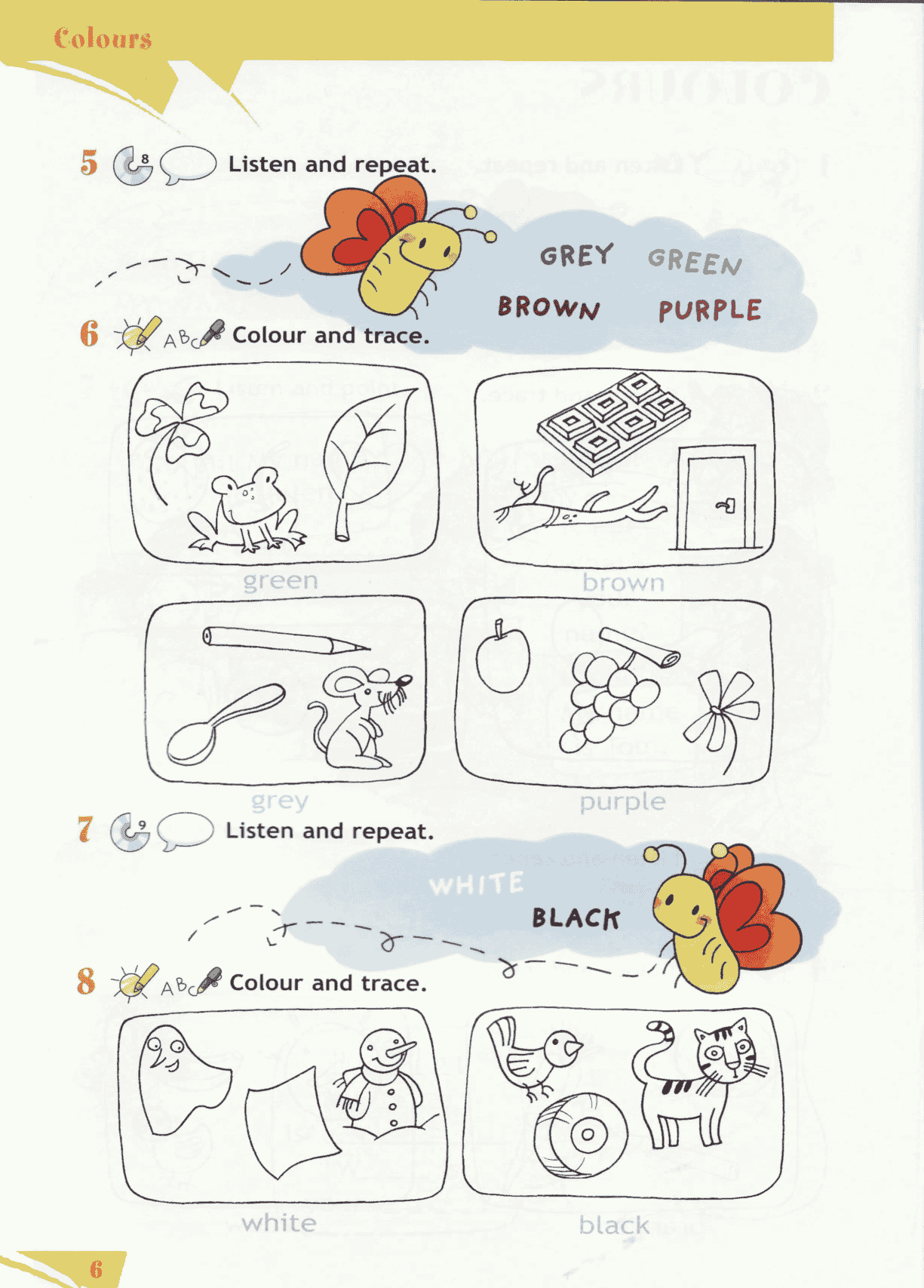 Colours

5 8 Listen and repeat.

GREY GREEN
BROWN PURPLE

6 ABC Colour and trace.

green brown

grey purple

7 9 Listen and repeat.

WHITE
BLACK

8 ABC Colour and trace.

white black

6