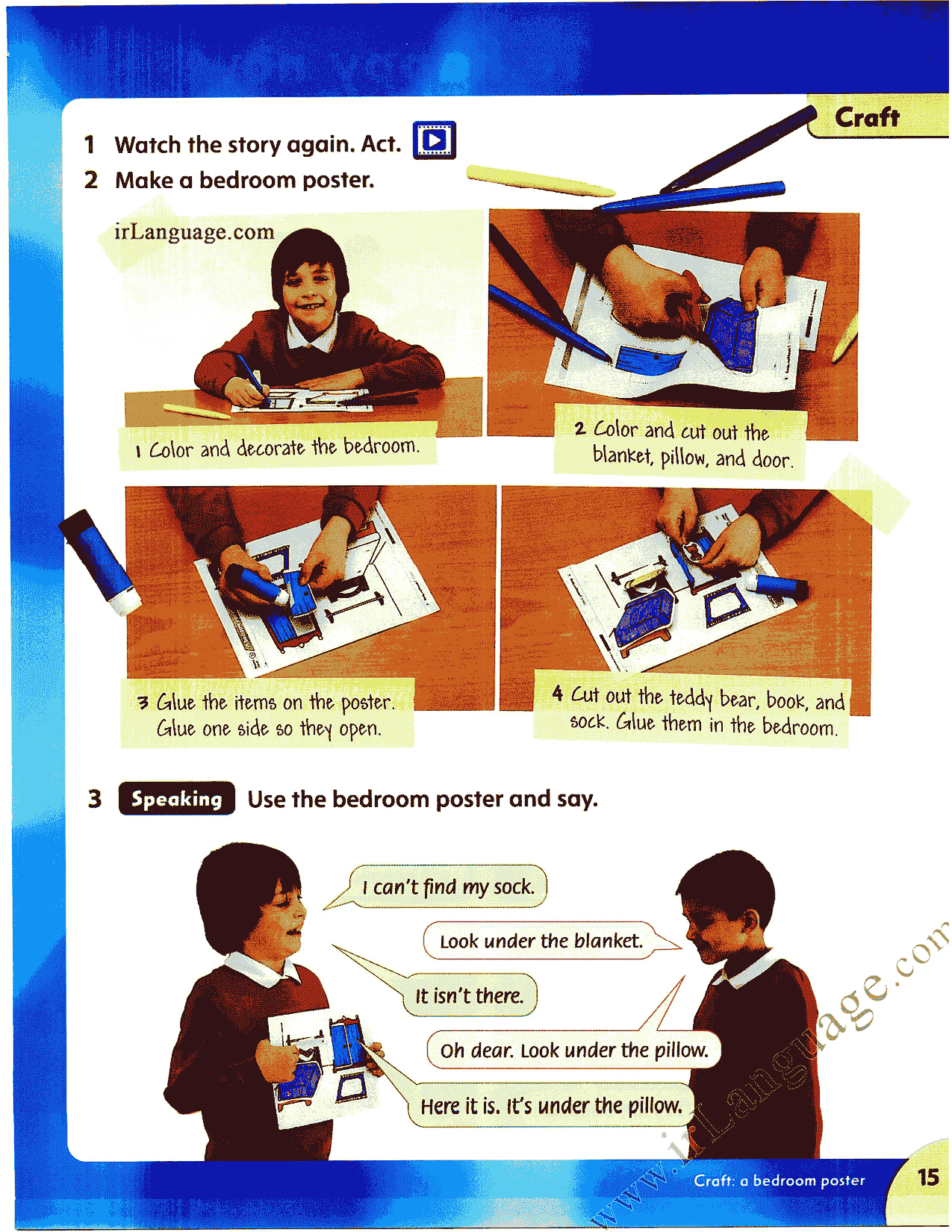 Craft

1 Watch the story again. Act.

2 Make a bedroom poster.

irLanguage.com

1 Color and decorate the bedroom.

2 Color and cut out the blanket, pillow, and door.

3 Glue the items on the poster. Glue one side so they open.

4 Cut out the teddy bear, book, and sock. Glue them in the bedroom.

3 Speaking Use the bedroom poster and say.

I can't find my sock.

Look under the blanket.

It isn't there.

Oh dear. Look under the pillow.

Here it is. It's under the pillow.

www.irLanguage.com

Craft: a bedroom poster

15